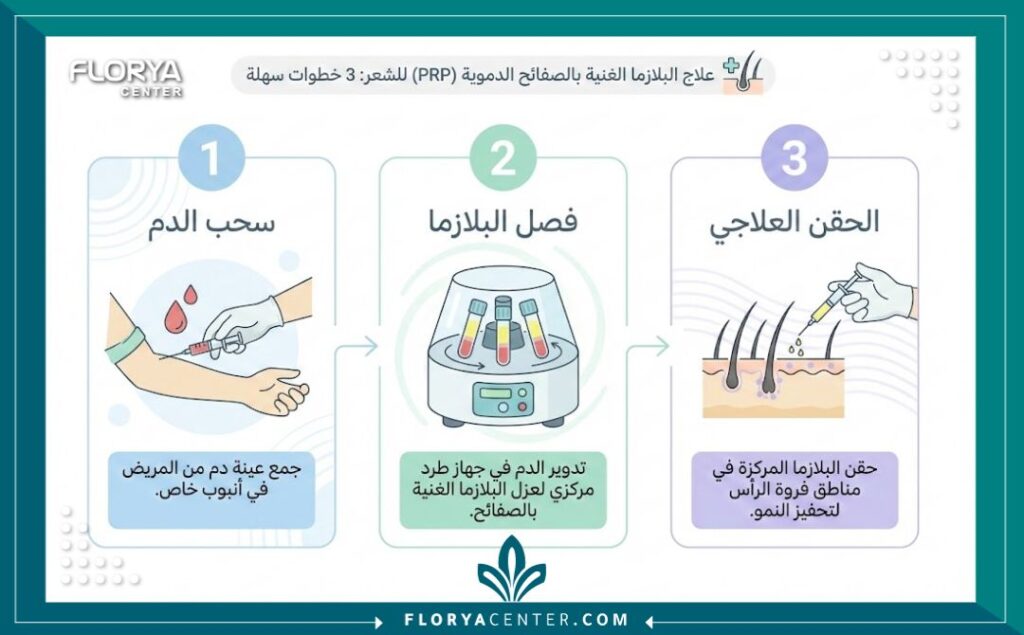 FLORYA
CENTER

علاج البلازما الغنية بالصفائح الدموية (PRP) للشعر: 3 خطوات سهلة

1
سحب الدم
جمع عينة دم من المريض في أنبوب خاص.

2
فصل البلازما
تدوير الدم في جهاز طرد مركزي لعزل البلازما الغنية بالصفائح.

3
الحقن العلاجي
حقن البلازما المركزة في مناطق فروة الرأس لتحفيز النمو.

FLORYACENTER.COM